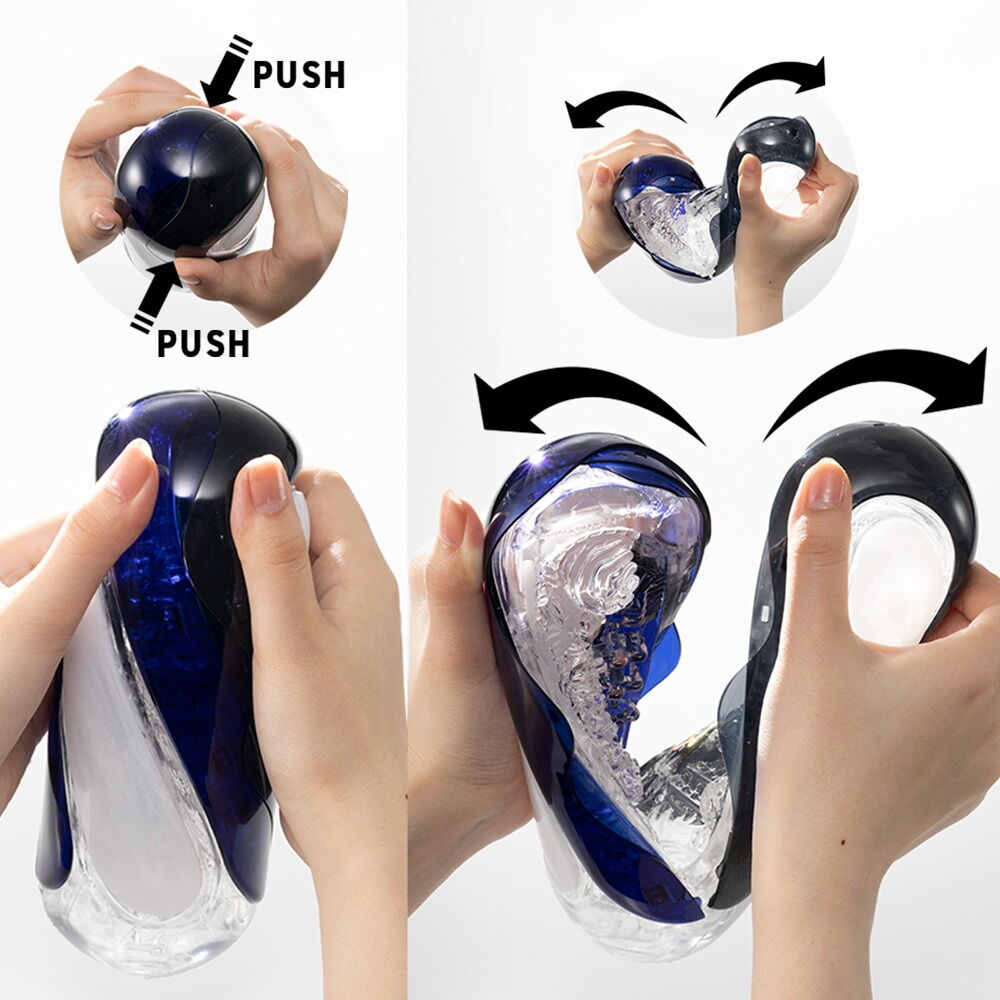 PUSH

PUSH